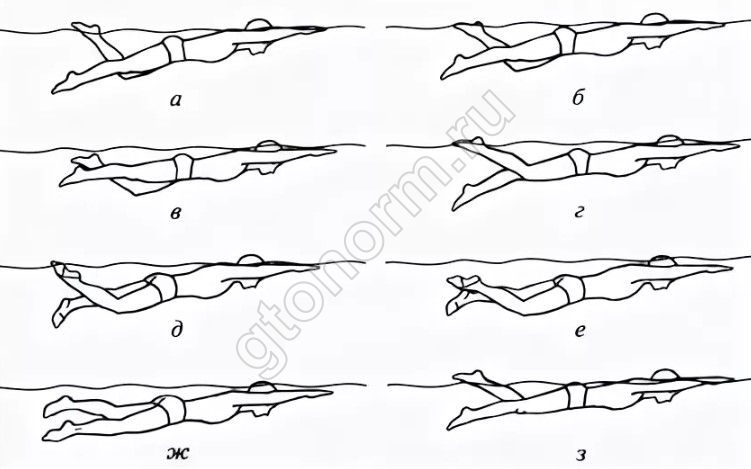 а
б
в
г
д
е
ж
з
gtonorm.ru