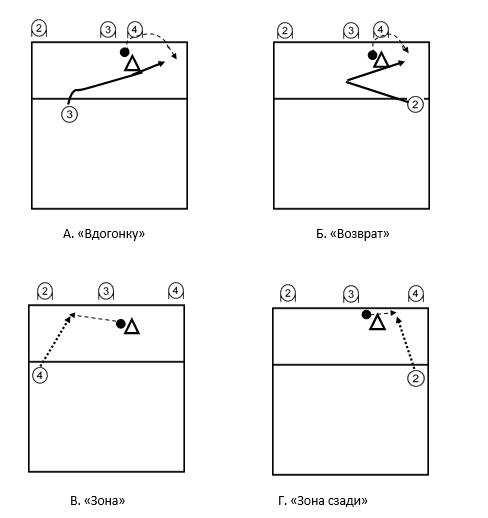 2 3 4

3

А. «Вдогонку»

2 3 4

2

Б. «Возврат»

2 3 4

4

В. «Зона»

2 3 4

2

Г. «Зона сзади»